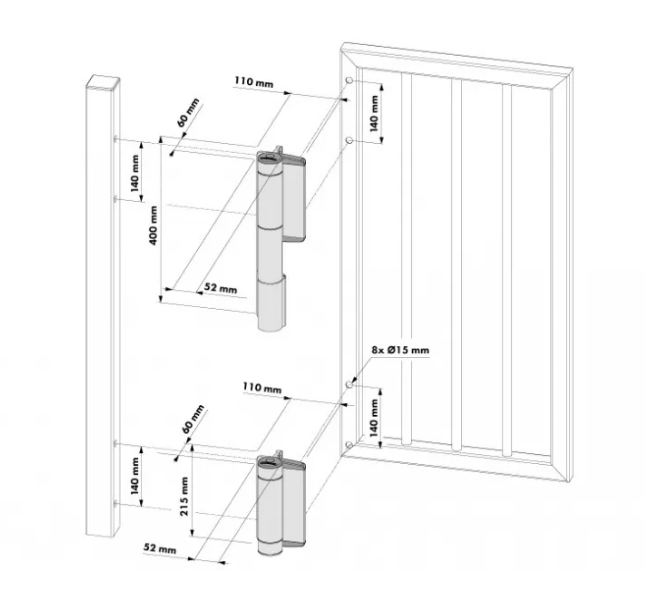 110 mm
60 mm
140 mm
140 mm
400 mm
52 mm
8x Ø15 mm
110 mm
60 mm
140 mm
140 mm
215 mm
52 mm